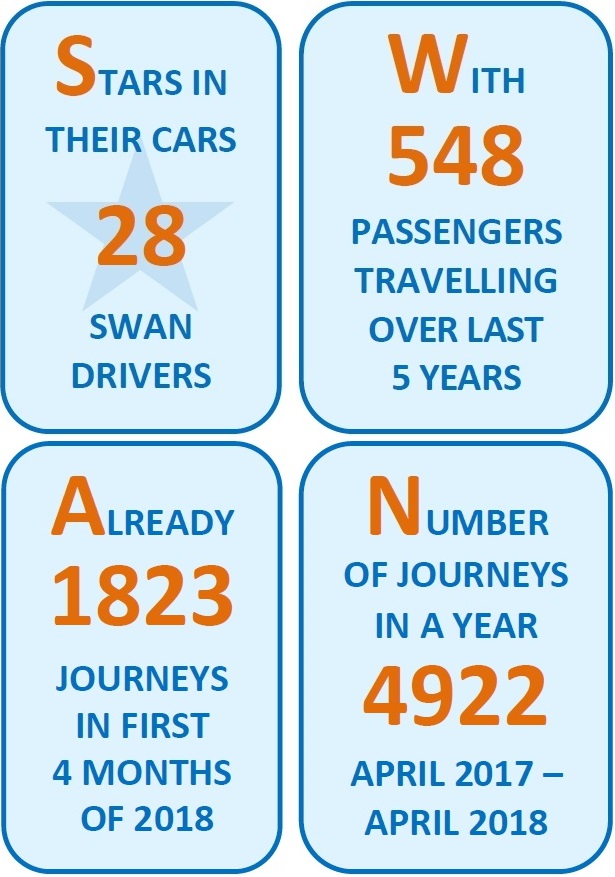 STARS IN THEIR CARS

28

SWAN DRIVERS

WITH

548

PASSENGERS TRAVELLING OVER LAST 5 YEARS

ALREADY

1823

JOURNEYS IN FIRST 4 MONTHS OF 2018

NUMBER OF JOURNEYS IN A YEAR

4922

APRIL 2017 – APRIL 2018